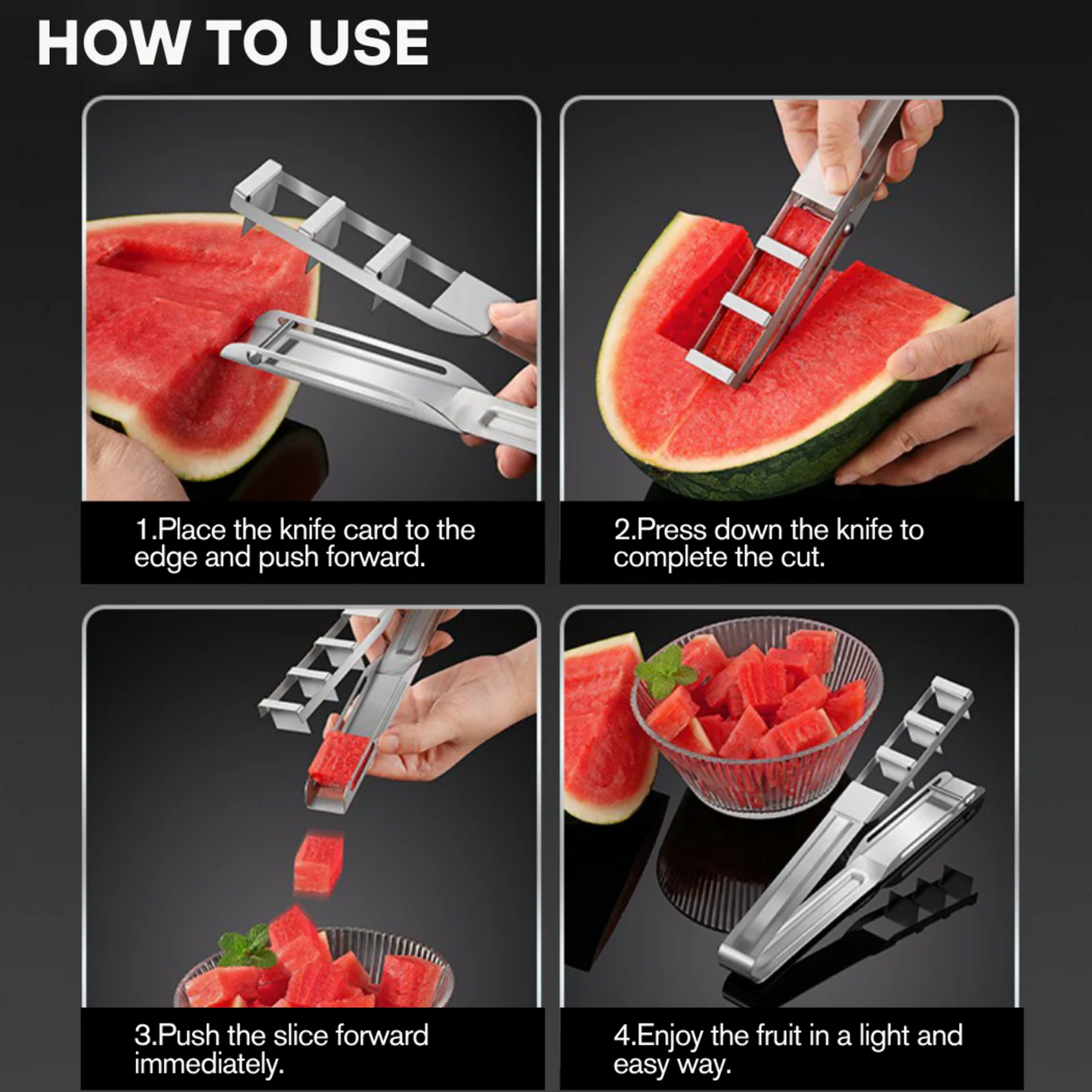 HOW TO USE

1.Place the knife card to the edge and push forward.

2.Press down the knife to complete the cut.

3.Push the slice forward immediately.

4.Enjoy the fruit in a light and easy way.